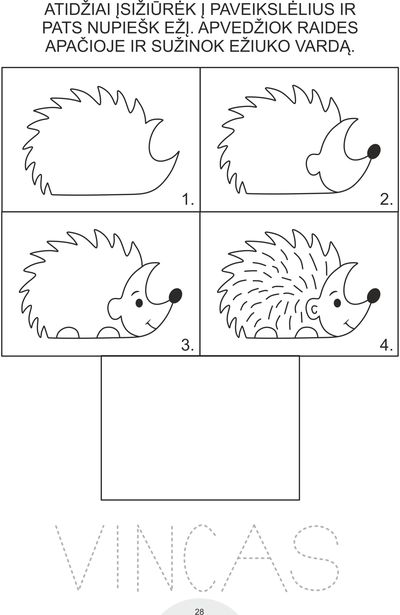 ATIDŽIAI ĮSIŽIŪRĖK Į PAVEIKSLĖLIUS IR PATS NUPIEŠK EŽĮ. APVEDŽIOK RAIDES APAČIOJE IR SUŽINOK EŽIUKO VARDĄ.

1.

2.

3.

4.

VINCAS

28